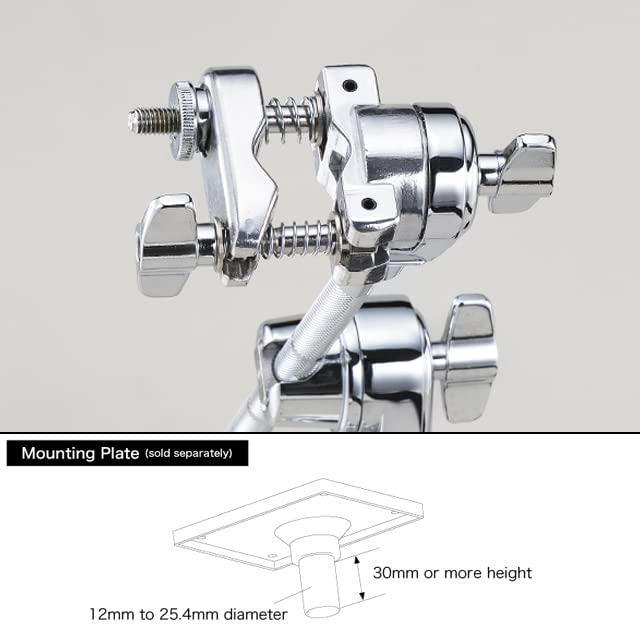 Mounting Plate (sold separately)

30mm or more height

12mm to 25.4mm diameter